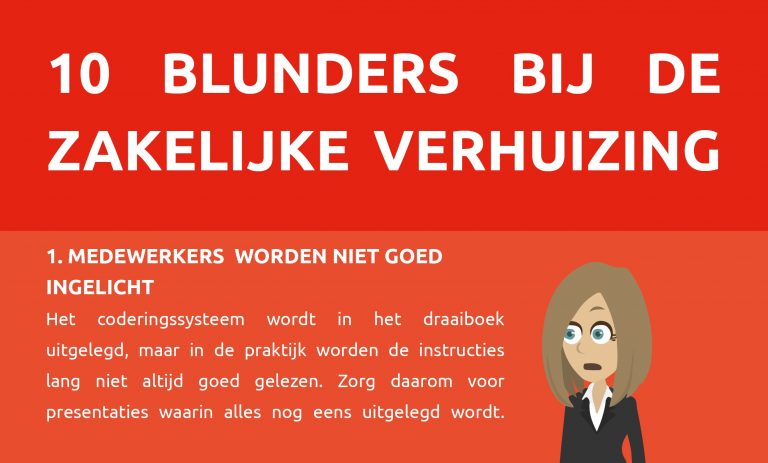 10 BLUNDERS BIJ DE ZAKELIJKE VERHUIZING

1. MEDEWERKERS WORDEN NIET GOED INGELICHT

Het coderingssysteem wordt in het draaiboek uitgelegd, maar in de praktijk worden de instructies lang niet altijd goed gelezen. Zorg daarom voor presentaties waarin alles nog eens uitgelegd wordt.